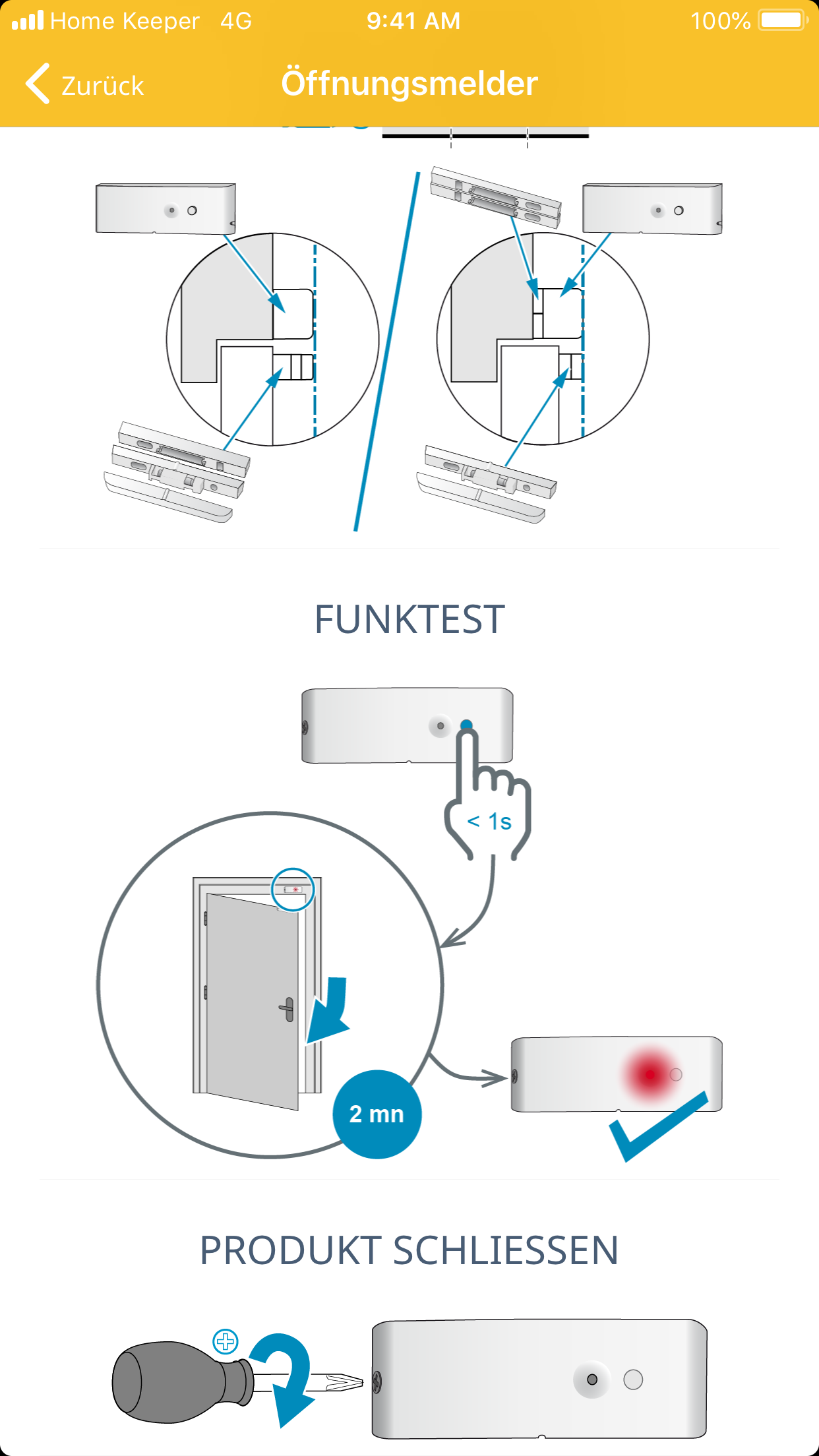 Home Keeper 4G 9:41 AM 100%

Zurück Öffnungsmelder

FUNKTEST

< 1s

2 mn

PRODUKT SCHLIESSEN